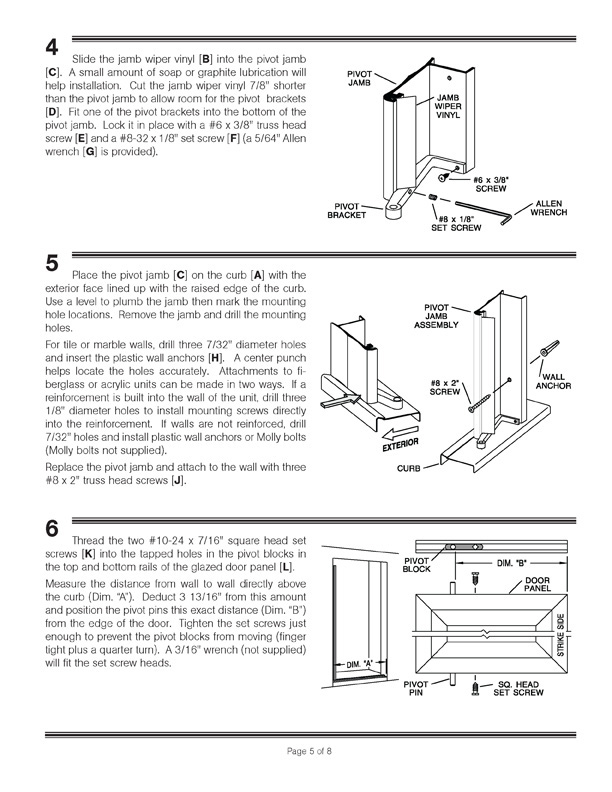 4

Slide the jamb wiper vinyl [**B**] into the pivot jamb [**C**]. A small amount of soap or graphite lubrication will help installation. Cut the jamb wiper vinyl 7/8" shorter than the pivot jamb to allow room for the pivot brackets [**D**]. Fit one of the pivot brackets into the bottom of the pivot jamb. Lock it in place with a #6 x 3/8" truss head screw [**E**] and a #8-32 x 1/8" set screw [**F**] (a 5/64" Allen wrench [**G**] is provided).

PIVOT JAMB
JAMB WIPER VINYL
#6 x 3/8" SCREW
PIVOT BRACKET
#8 x 1/8" SET SCREW
ALLEN WRENCH

5

Place the pivot jamb [**C**] on the curb [**A**] with the exterior face lined up with the raised edge of the curb. Use a level to plumb the jamb then mark the mounting hole locations. Remove the jamb and drill the mounting holes.

For tile or marble walls, drill three 7/32" diameter holes and insert the plastic wall anchors [**H**]. A center punch helps locate the holes accurately. Attachments to fiberglass or acrylic units can be made in two ways. If a reinforcement is built into the wall of the unit, drill three 1/8" diameter holes to install mounting screws directly into the reinforcement. If walls are not reinforced, drill 7/32" holes and install plastic wall anchors or Molly bolts (Molly bolts not supplied).

Replace the pivot jamb and attach to the wall with three #8 x 2" truss head screws [**J**].

EXTERIOR
PIVOT JAMB ASSEMBLY
#8 x 2" SCREW
WALL ANCHOR
CURB

6

Thread the two #10-24 x 7/16" square head set screws [**K**] into the tapped holes in the pivot blocks in the top and bottom rails of the glazed door panel [**L**].

Measure the distance from wall to wall directly above the curb (Dim. "A"). Deduct 3 13/16" from this amount and position the pivot pins this exact distance (Dim. "B") from the edge of the door. Tighten the set screws just enough to prevent the pivot blocks from moving (finger tight plus a quarter turn). A 3/16" wrench (not supplied) will fit the set screw heads.

DIM. "A"
PIVOT BLOCK
DIM. "B"
DOOR PANEL
STRIKE SIDE
PIVOT PIN
SQ. HEAD SET SCREW

Page 5 of 8